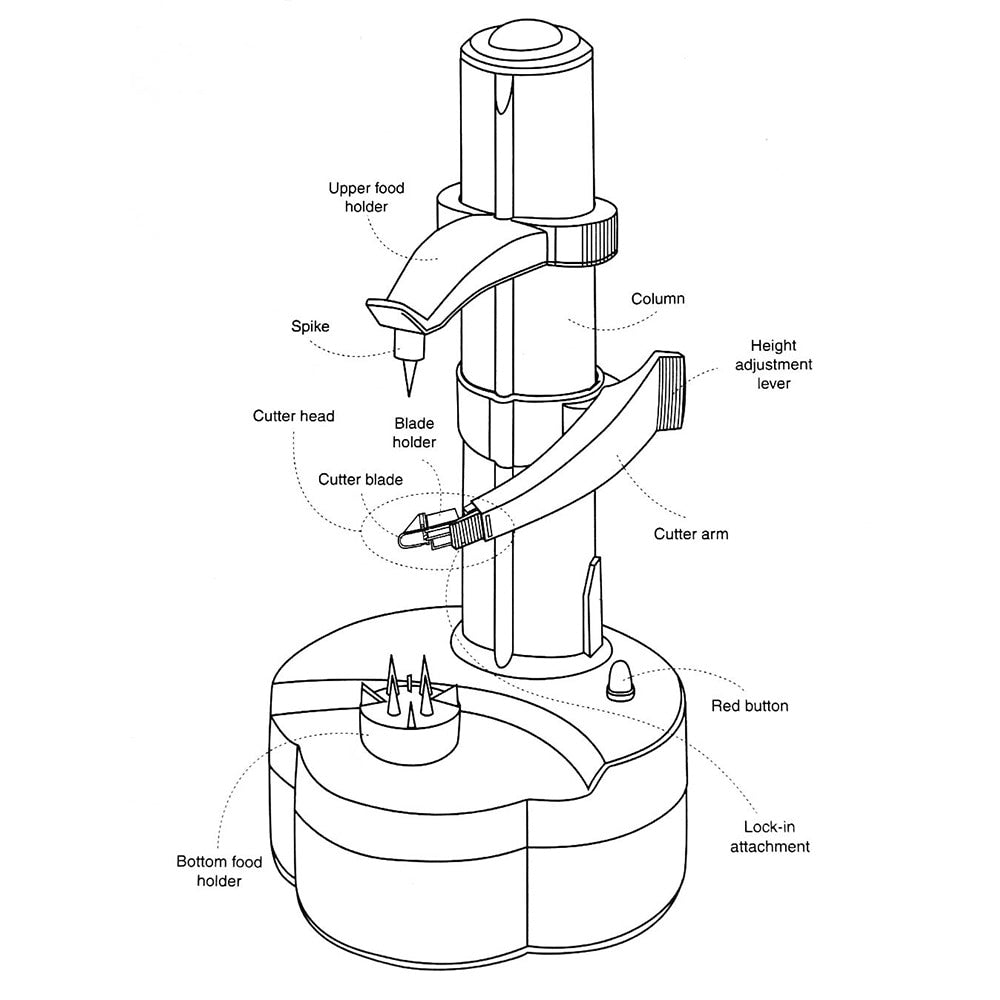 Upper food holder

Column

Spike

Height adjustment lever

Cutter head

Blade holder

Cutter blade

Cutter arm

Red button

Lock-in attachment

Bottom food holder